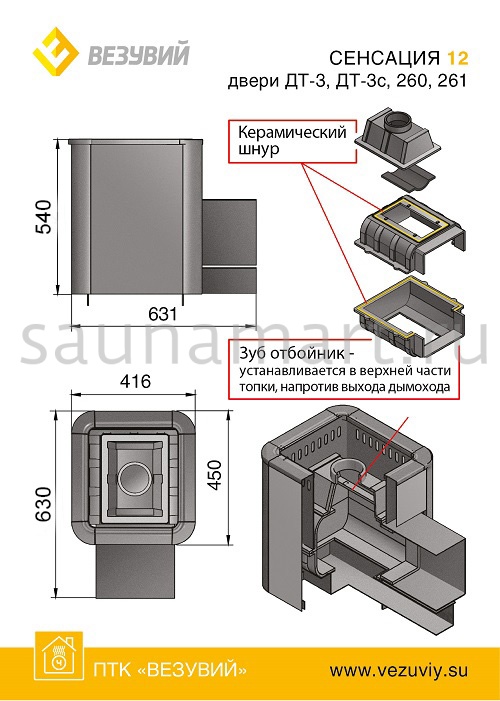 ВЕЗУВИЙ

СЕНСАЦИЯ 12
двери ДТ-3, ДТ-3с, 260, 261

Керамический шнур

540

631

saunamart.ru

Зуб отбойник - устанавливается в верхней части топки, напротив выхода дымохода

416

630

450

ПТК «ВЕЗУВИЙ»

www.vezuviy.su