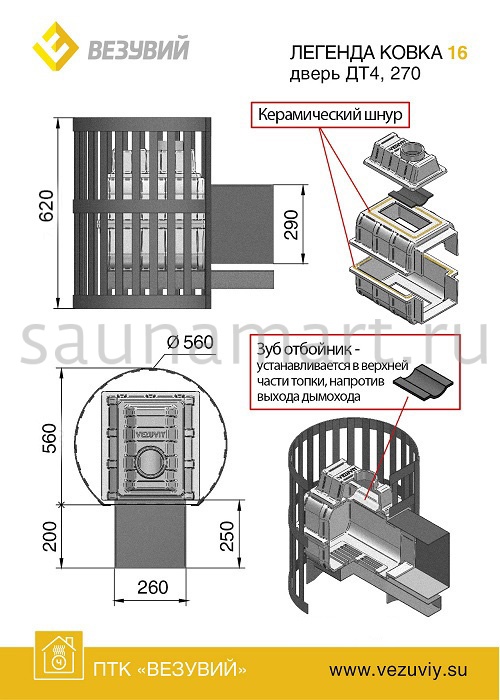 ВЕЗУВИЙ

ЛЕГЕНДА КОВКА 16
дверь ДТ4, 270

Керамический шнур

620

290

saunamart.ru

Ø 560

Зуб отбойник - устанавливается в верхней части топки, напротив выхода дымохода

560

VEZUVIY

200

250

260

ПТК «ВЕЗУВИЙ»

www.vezuviy.su